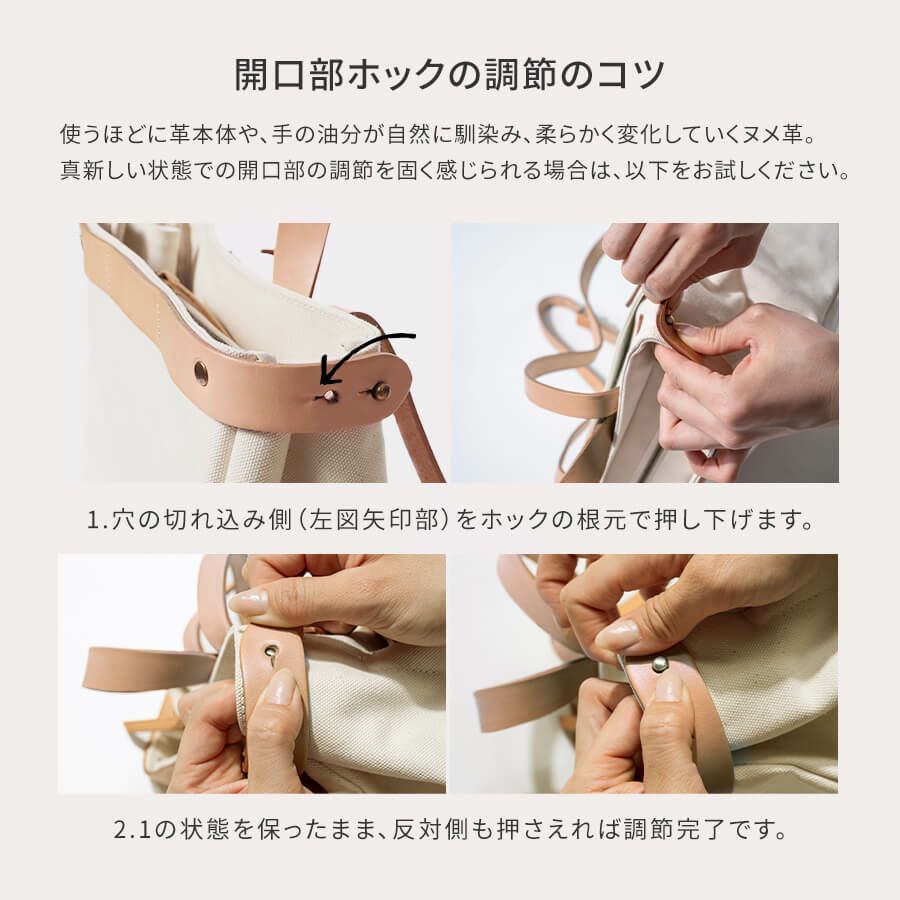 開口部ホックの調節のコツ

使うほどに革本体や、手の油分が自然に馴染み、柔らかく変化していくヌメ革。
真新しい状態での開口部の調節を固く感じられる場合は、以下をお試しください。

1.穴の切れ込み側（左図矢印部）をホックの根元で押し下げます。

2.1の状態を保ったまま、反対側も押さえれば調節完了です。