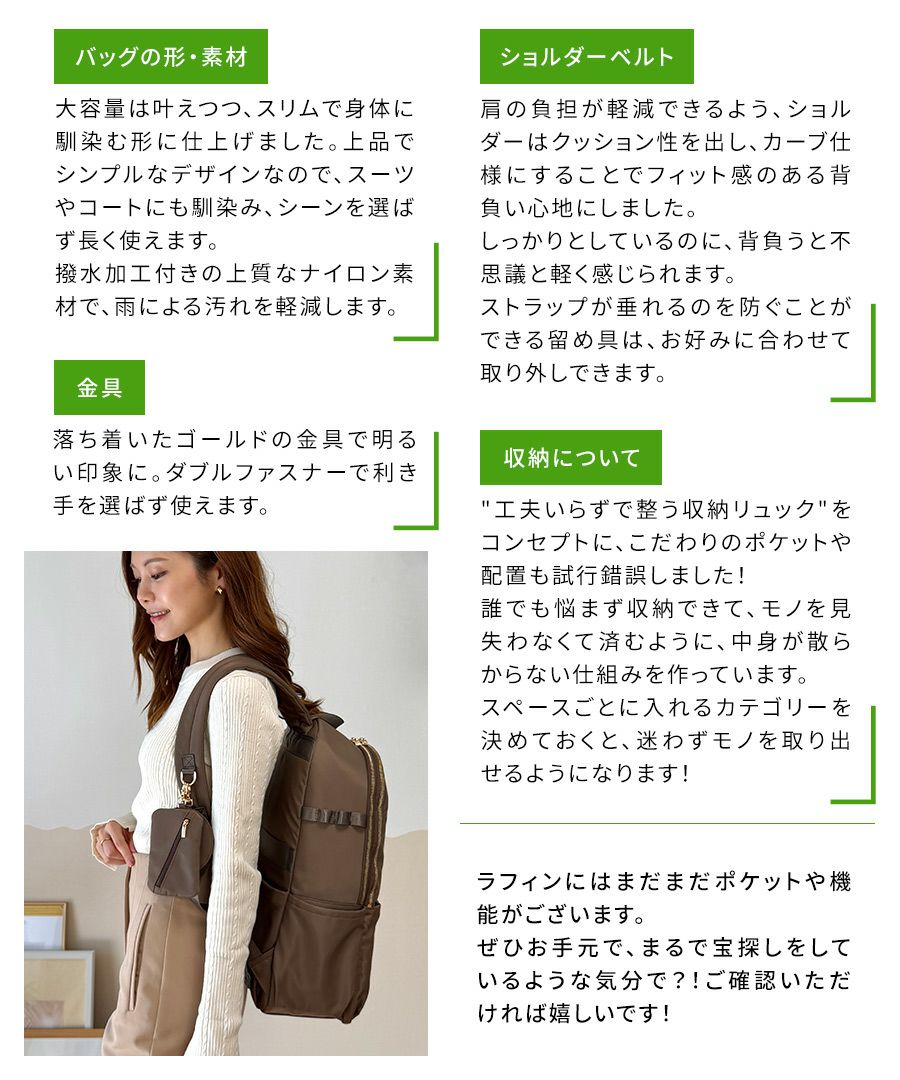 バッグの形・素材

大容量は叶えつつ、スリムで身体に馴染む形に仕上げました。上品でシンプルなデザインなので、スーツやコートにも馴染み、シーンを選ばず長く使えます。
撥水加工付きの上質なナイロン素材で、雨による汚れを軽減します。

金具

落ち着いたゴールドの金具で明るい印象に。ダブルファスナーで利き手を選ばず使えます。

ショルダーベルト

肩の負担が軽減できるよう、ショルダーはクッション性を出し、カーブ仕様にすることでフィット感のある背負い心地にしました。
しっかりとしているのに、背負うと不思議と軽く感じられます。
ストラップが垂れるのを防ぐことができる留め具は、お好みに合わせて取り外しできます。

収納について

"工夫いらずで整う収納リュック"をコンセプトに、こだわりのポケットや配置も試行錯誤しました！
誰でも悩まず収納できて、モノを見失わなくて済むように、中身が散らからない仕組みを作っています。
スペースごとに入れるカテゴリーを決めておくと、迷わずモノを取り出せるようになります！

ラフィンにはまだまだポケットや機能がございます。
ぜひお手元で、まるで宝探しをしているような気分で？！ご確認いただければ嬉しいです！